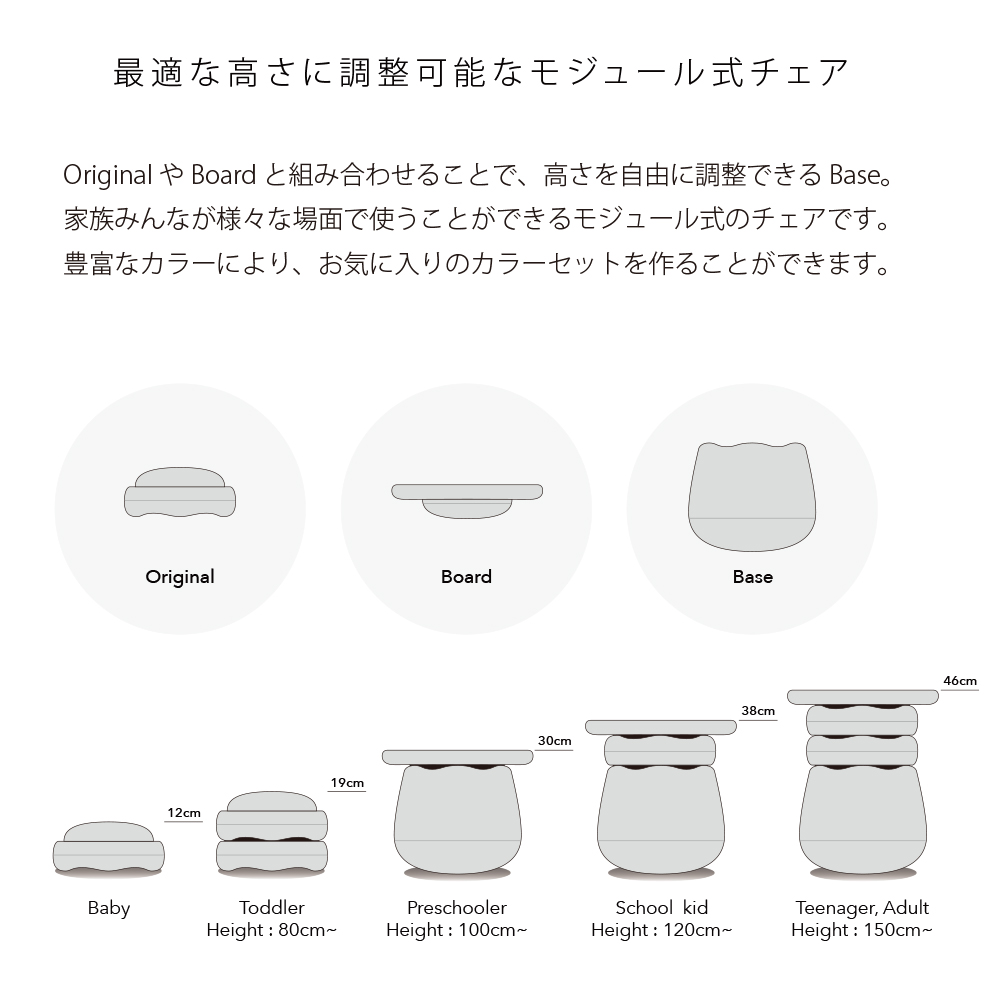 最適な高さに調整可能なモジュール式チェア

Original や Board と組み合わせることで、高さを自由に調整できる Base。
家族みんなが様々な場面で使うことができるモジュール式のチェアです。
豊富なカラーにより、お気に入りのカラーセットを作ることができます。

Original

Board

Base

12cm

19cm

30cm

38cm

46cm

Baby

Toddler
Height : 80cm~

Preschooler
Height : 100cm~

School kid
Height : 120cm~

Teenager, Adult
Height : 150cm~